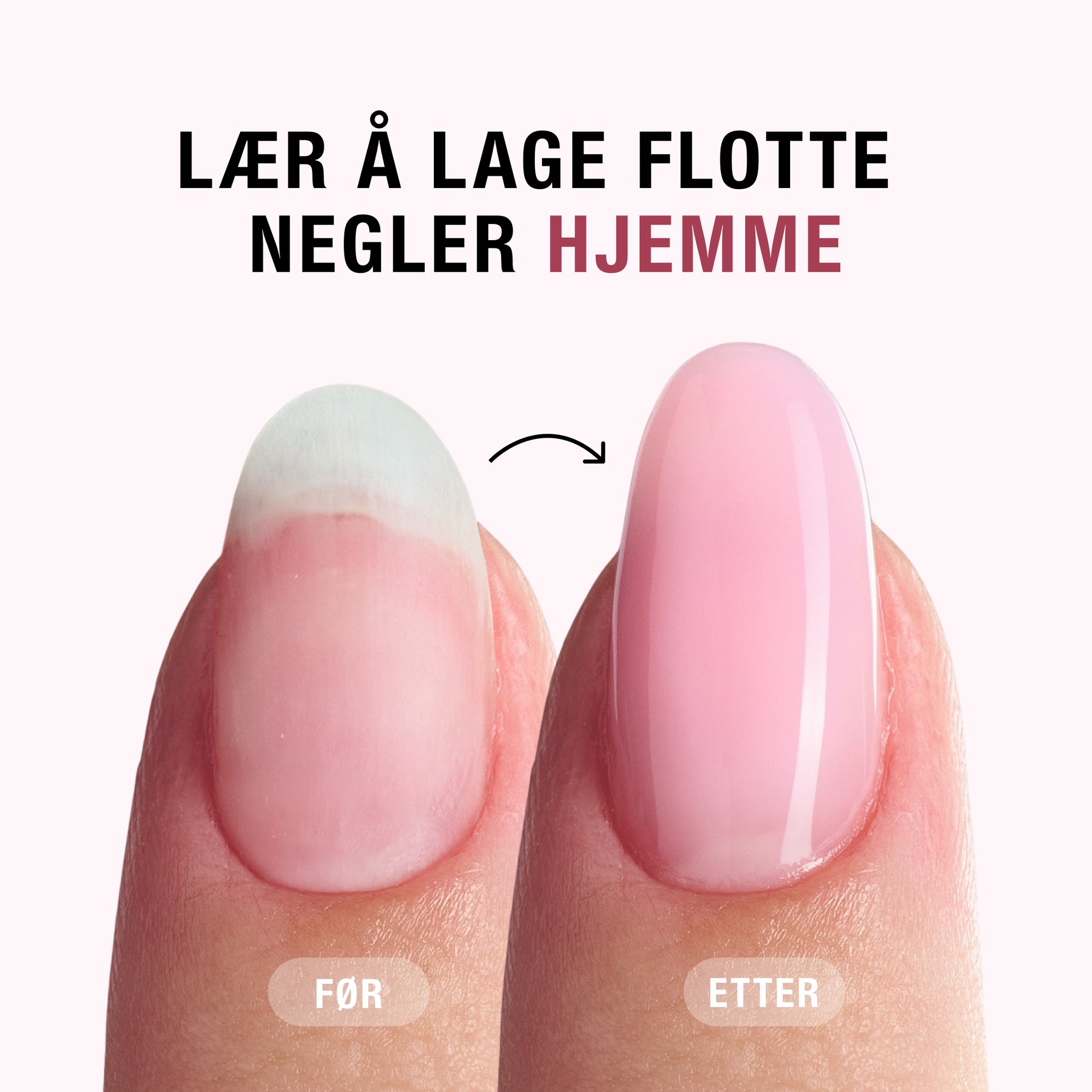 LÆR Å LAGE FLOTTE NEGLER HJEMME

FØR

ETTER